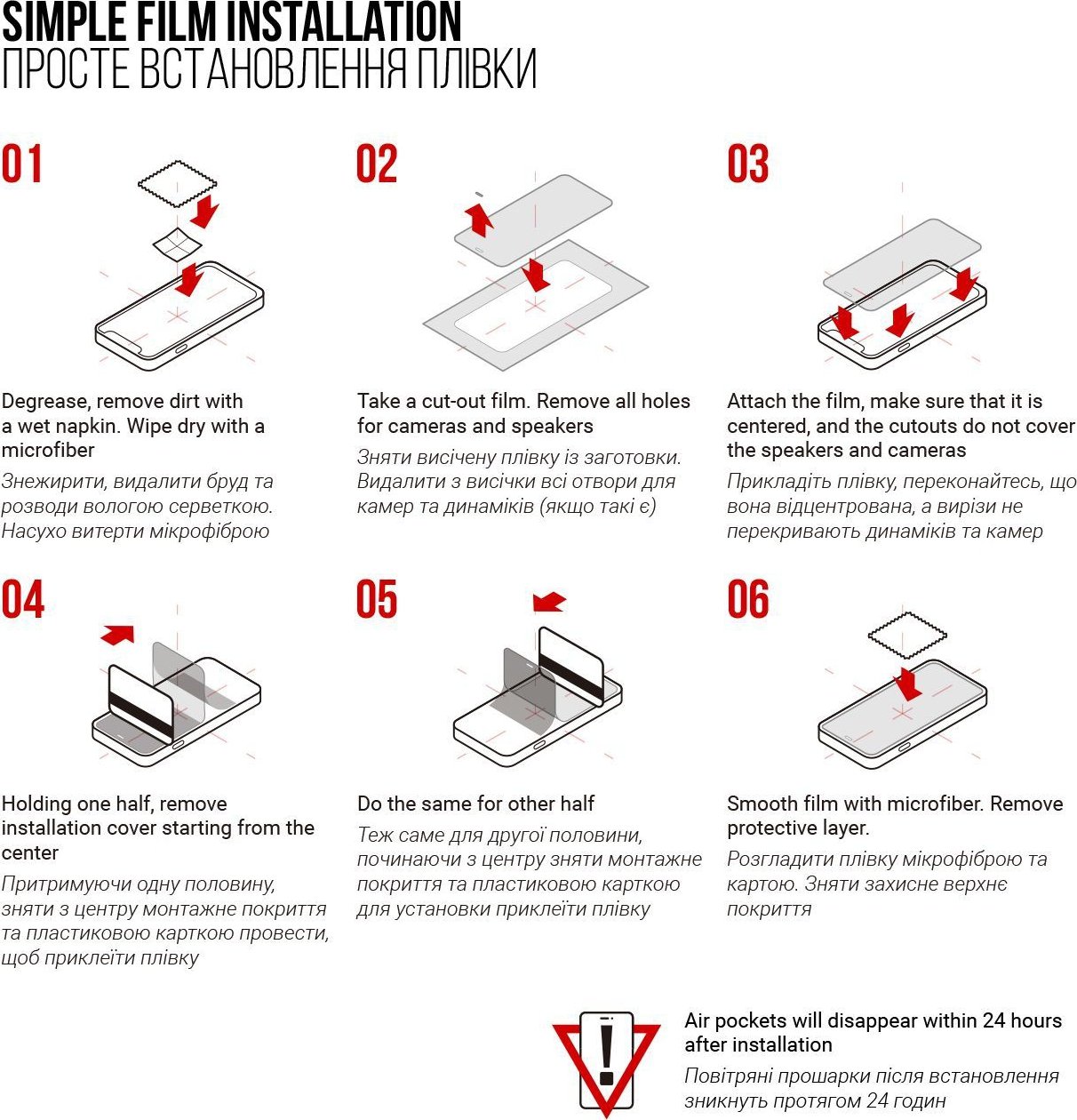 SIMPLE FILM INSTALLATION
ПРОСТЕ ВСТАНОВЛЕННЯ ПЛІВКИ

01

Degrease, remove dirt with a wet napkin. Wipe dry with a microfiber

Знежирити, видалити бруд та розводи вологою серветкою. Насухо витерти мікрофіброю

02

Take a cut-out film. Remove all holes for cameras and speakers

Зняти висічену плівку із заготовки. Видалити з висічки всі отвори для камер та динаміків (якщо такі є)

03

Attach the film, make sure that it is centered, and the cutouts do not cover the speakers and cameras

Прикладіть плівку, переконайтесь, що вона відцентрована, а вирізи не перекривають динаміків та камер

04

Holding one half, remove installation cover starting from the center

Притримуючи одну половину, зняти з центру монтажне покриття та пластиковою карткою провести, щоб приклеїти плівку

05

Do the same for other half

Теж саме для другої половини, починаючи з центру зняти монтажне покриття та пластиковою карткою для установки приклеїти плівку

06

Smooth film with microfiber. Remove protective layer.

Розгладити плівку мікрофіброю та картою. Зняти захисне верхнє покриття

Air pockets will disappear within 24 hours after installation

Повітряні прошарки після встановлення зникнуть протягом 24 годин