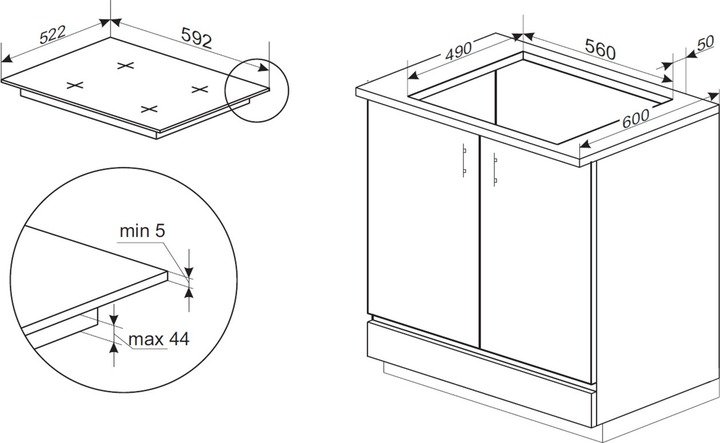 522
592
min 5
max 44
490
560
50
600