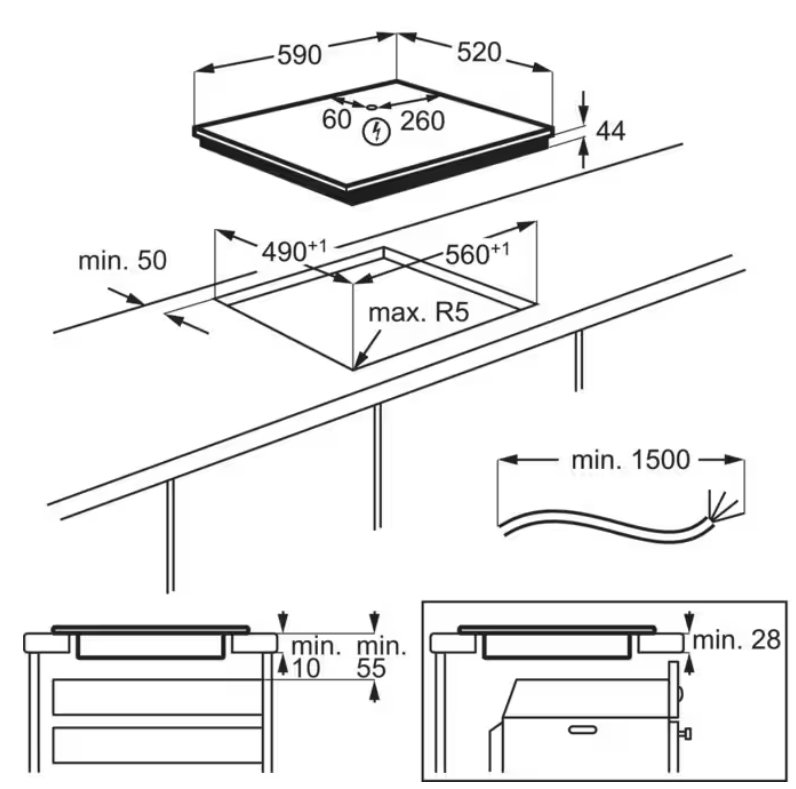 590
520
60
260
44
min. 50
$490^{+1}$
$560^{+1}$
max. R5
min. 1500
min.
10
min.
55
min. 28