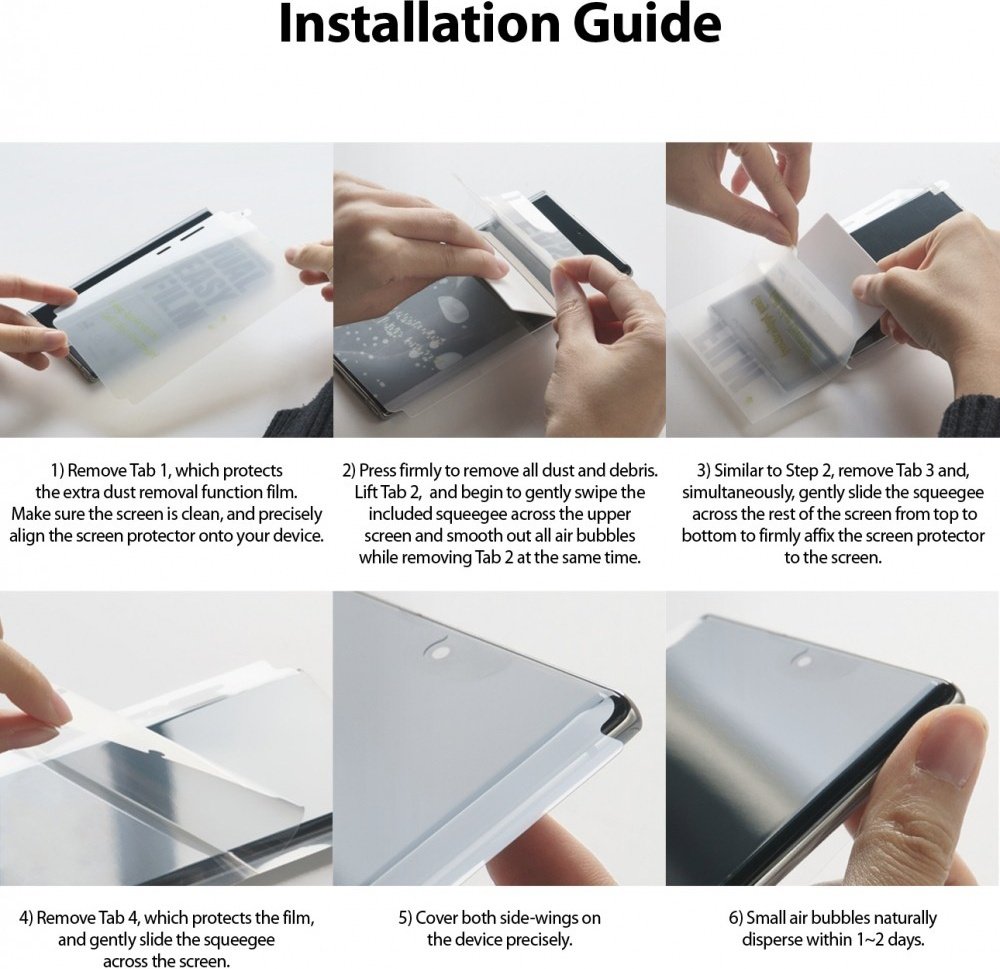 Installation Guide

1) Remove Tab 1, which protects the extra dust removal function film. Make sure the screen is clean, and precisely align the screen protector onto your device.

2) Press firmly to remove all dust and debris. Lift Tab 2, and begin to gently swipe the included squeegee across the upper screen and smooth out all air bubbles while removing Tab 2 at the same time.

3) Similar to Step 2, remove Tab 3 and, simultaneously, gently slide the squeegee across the rest of the screen from top to bottom to firmly affix the screen protector to the screen.

4) Remove Tab 4, which protects the film, and gently slide the squeegee across the screen.

5) Cover both side-wings on the device precisely.

6) Small air bubbles naturally disperse within 1~2 days.